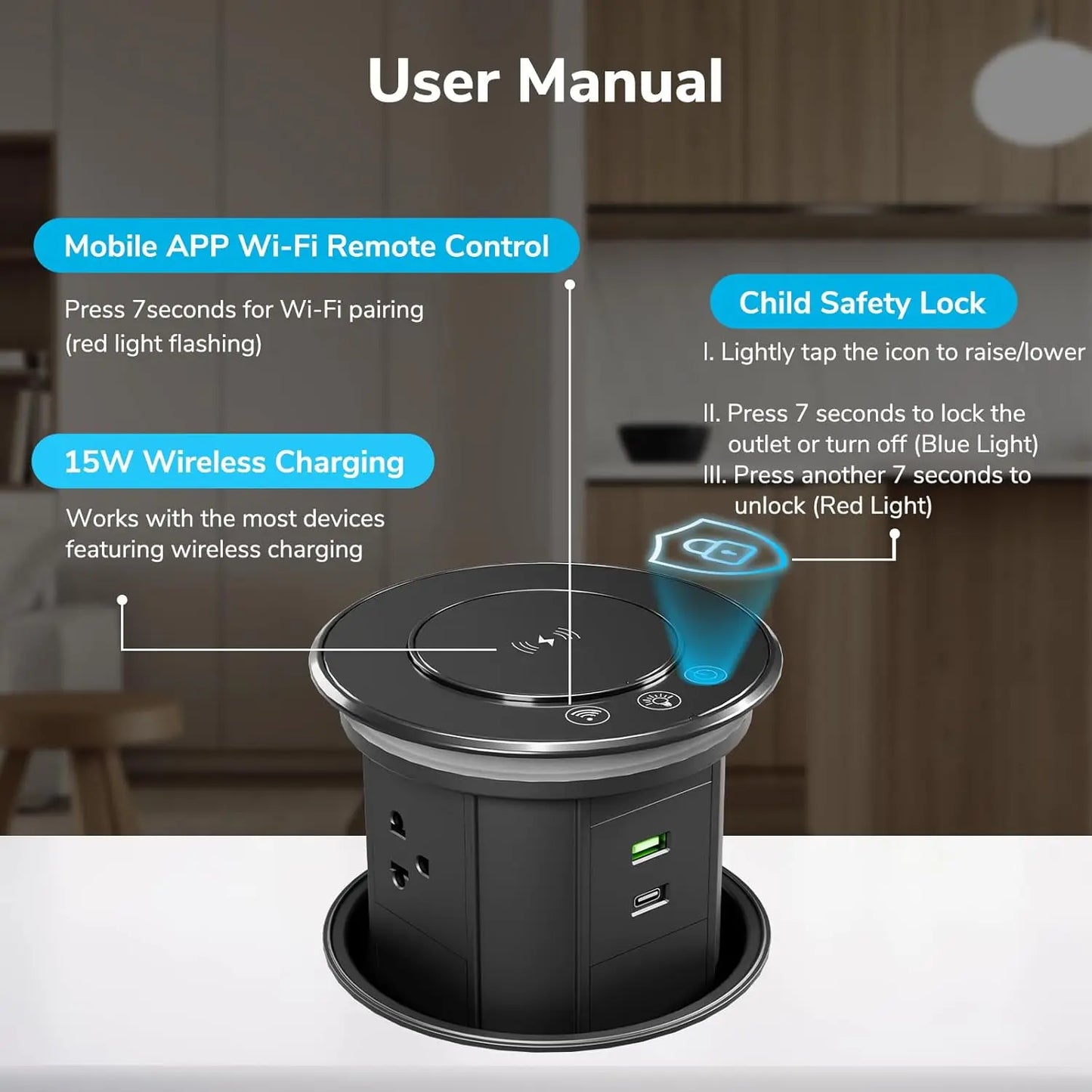 User Manual

Mobile APP Wi-Fi Remote Control

Press 7seconds for Wi-Fi pairing (red light flashing)

15W Wireless Charging

Works with the most devices featuring wireless charging

Child Safety Lock

I. Lightly tap the icon to raise/lower

II. Press 7 seconds to lock the outlet or turn off (Blue Light)

III. Press another 7 seconds to unlock (Red Light)