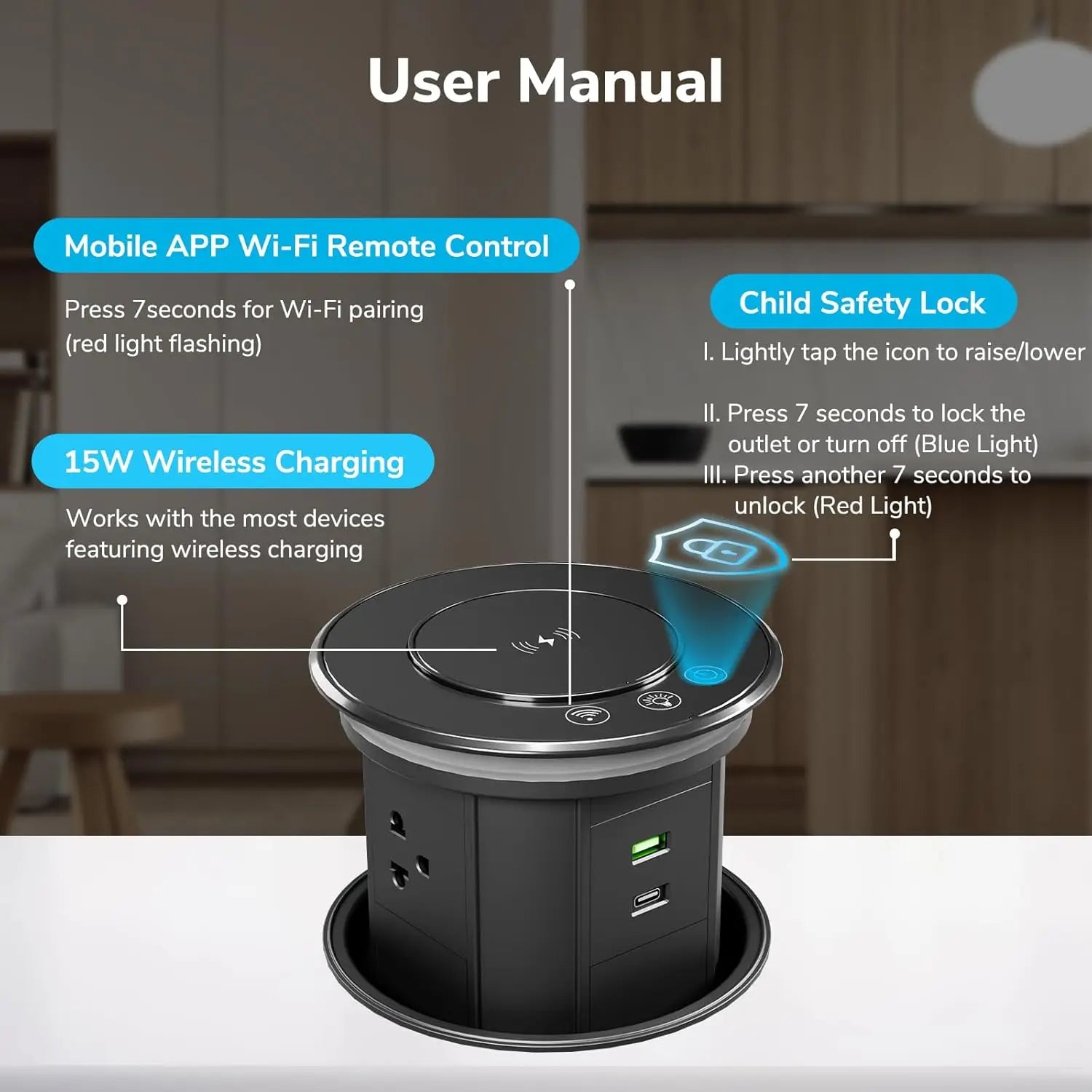 User Manual

Mobile APP Wi-Fi Remote Control

Press 7seconds for Wi-Fi pairing (red light flashing)

15W Wireless Charging

Works with the most devices featuring wireless charging

Child Safety Lock

I. Lightly tap the icon to raise/lower

II. Press 7 seconds to lock the outlet or turn off (Blue Light)
III. Press another 7 seconds to unlock (Red Light)