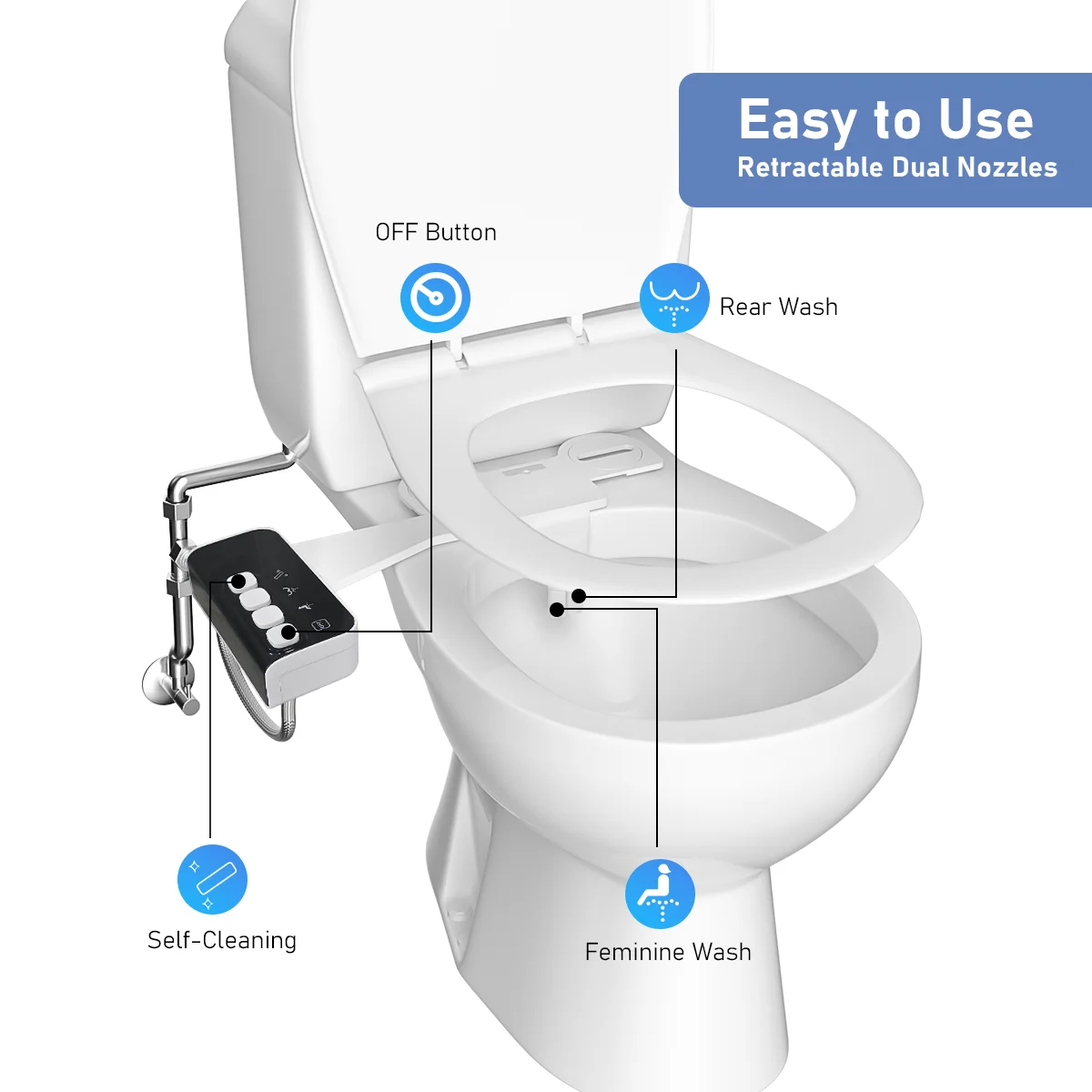 Easy to Use
Retractable Dual Nozzles

OFF Button

Rear Wash

Self-Cleaning

Feminine Wash